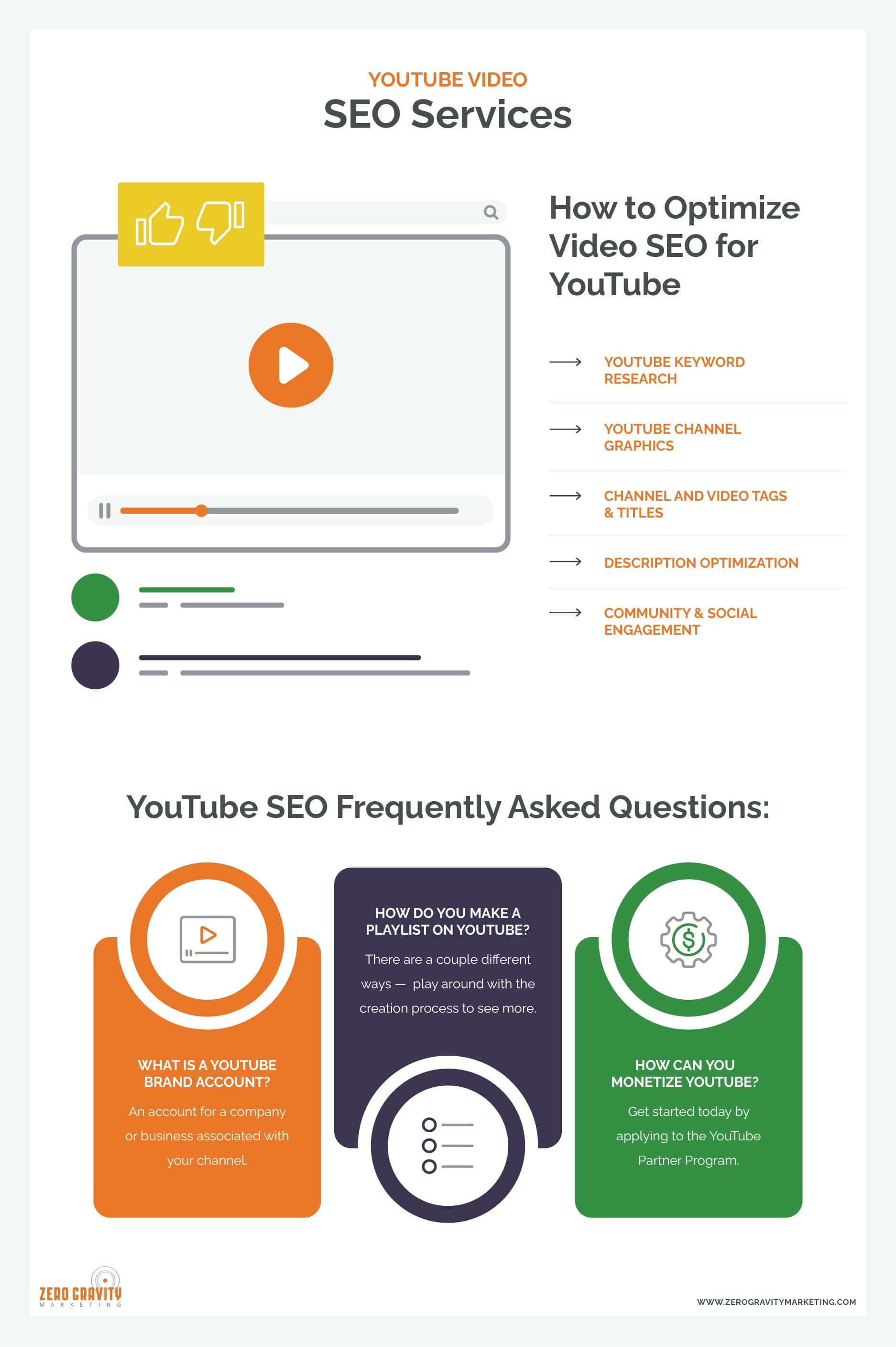 YOUTUBE VIDEO
SEO Services

How to Optimize Video SEO for YouTube

YOUTUBE KEYWORD RESEARCH

YOUTUBE CHANNEL GRAPHICS

CHANNEL AND VIDEO TAGS & TITLES

DESCRIPTION OPTIMIZATION

COMMUNITY & SOCIAL ENGAGEMENT

YouTube SEO Frequently Asked Questions:

WHAT IS A YOUTUBE BRAND ACCOUNT?

An account for a company or business associated with your channel.

HOW DO YOU MAKE A PLAYLIST ON YOUTUBE?

There are a couple different ways — play around with the creation process to see more.

HOW CAN YOU MONETIZE YOUTUBE?

Get started today by applying to the YouTube Partner Program.

ZERO GRAVITY
MARKETING

WWW.ZEROGRAVITYMARKETING.COM